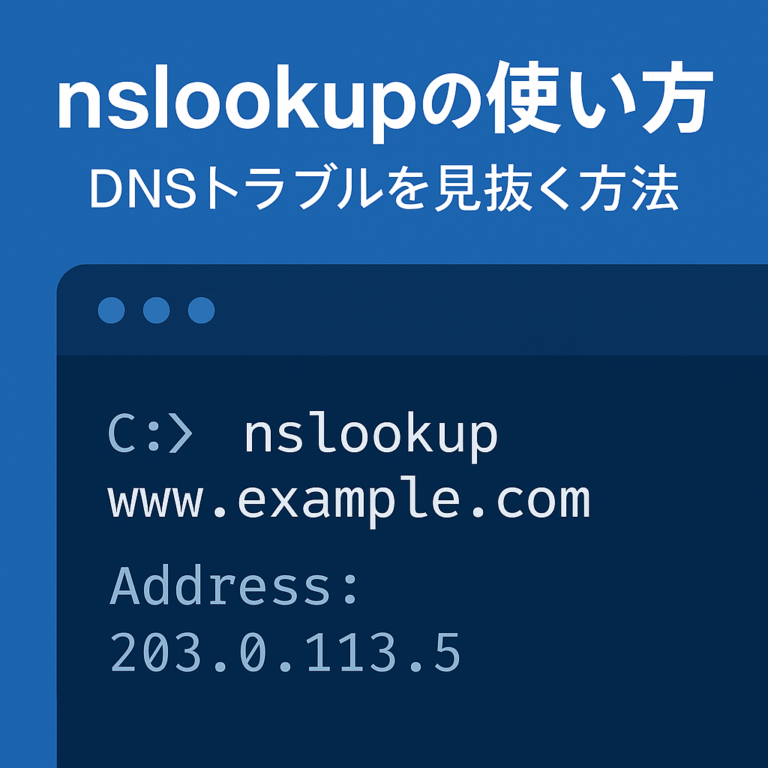 nslookupの使い方
DNSトラブルを見抜く方法

C:> nslookup www.example.com

Address: 203.0.113.5